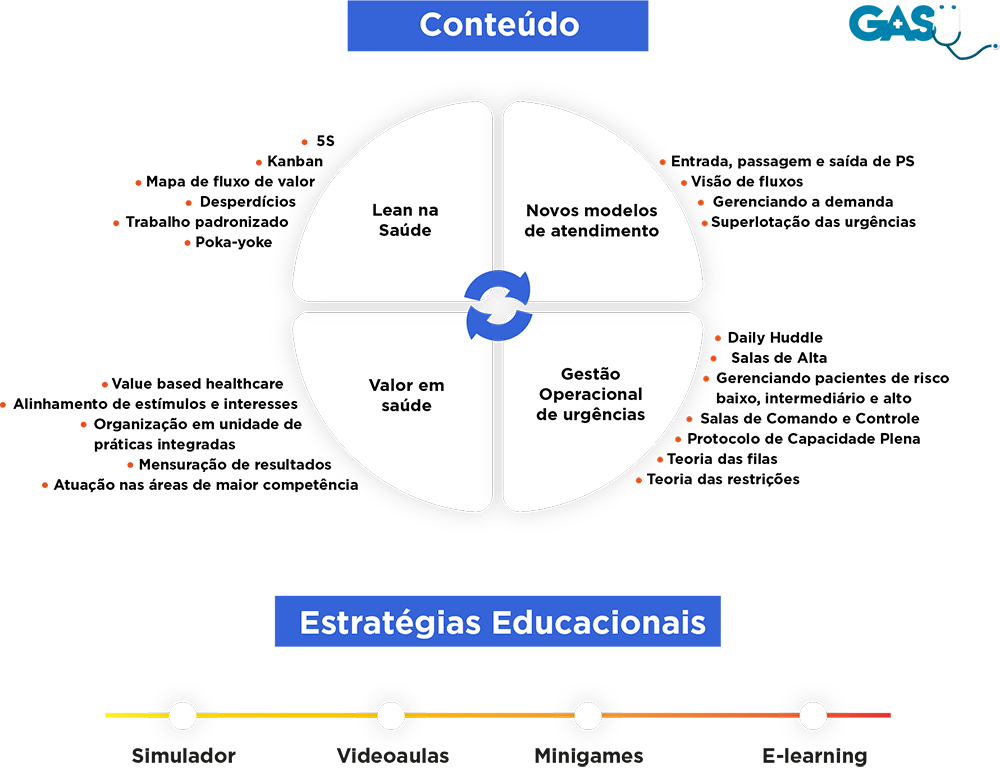 Conteúdo

GAS

• 5S
• Kanban
• Mapa de fluxo de valor
• Desperdícios
• Trabalho padronizado
• Poka-yoke

Lean na Saúde

Novos modelos de atendimento

• Entrada, passagem e saída de PS
• Visão de fluxos
• Gerenciando a demanda
• Superlotação das urgências

• Value based healthcare
• Alinhamento de estímulos e interesses
• Organização em unidade de práticas integradas
• Mensuração de resultados
• Atuação nas áreas de maior competência

Valor em saúde

Gestão Operacional de urgências

• Daily Huddle
• Salas de Alta
• Gerenciando pacientes de risco baixo, intermediário e alto
• Salas de Comando e Controle
• Protocolo de Capacidade Plena
• Teoria das filas
• Teoria das restrições

Estratégias Educacionais

Simulador
Videoaulas
Minigames
E-learning